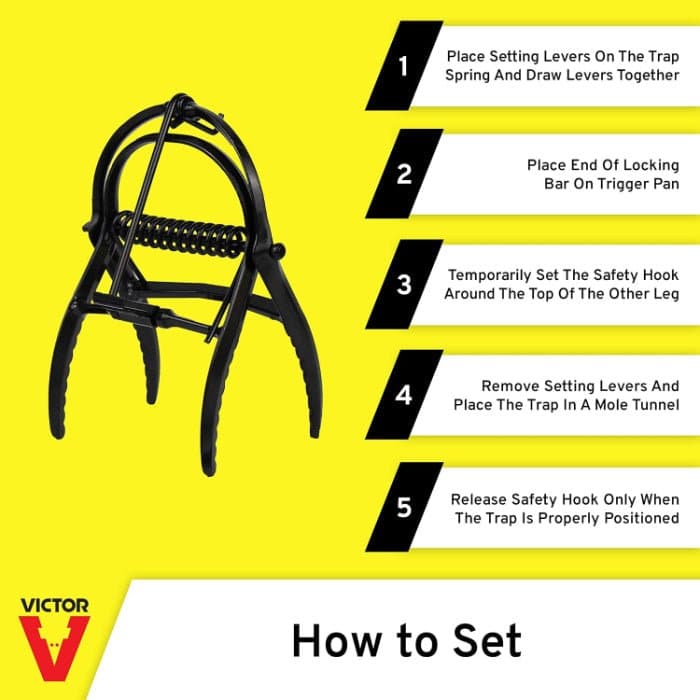 1
Place Setting Levers On The Trap Spring And Draw Levers Together

2
Place End Of Locking Bar On Trigger Pan

3
Temporarily Set The Safety Hook Around The Top Of The Other Leg

4
Remove Setting Levers And Place The Trap In A Mole Tunnel

5
Release Safety Hook Only When The Trap Is Properly Positioned

VICTOR

How to Set